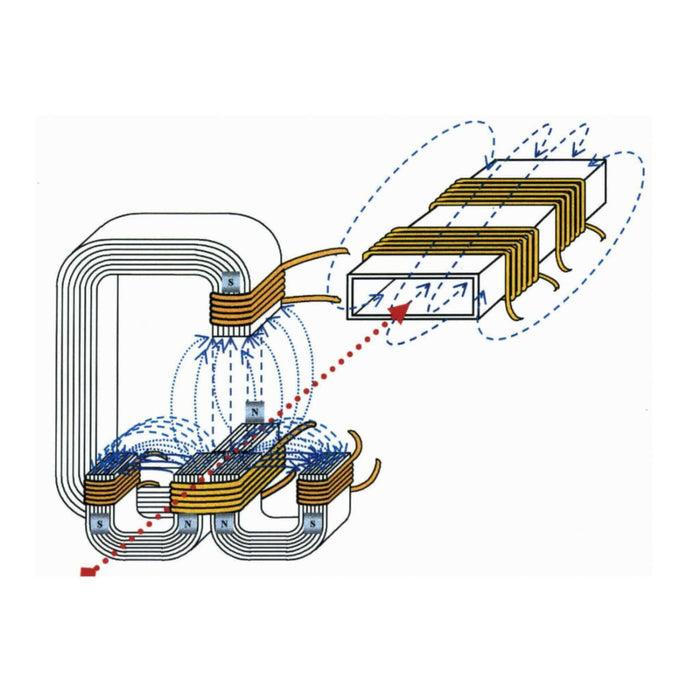 S
N
S
N
N
S